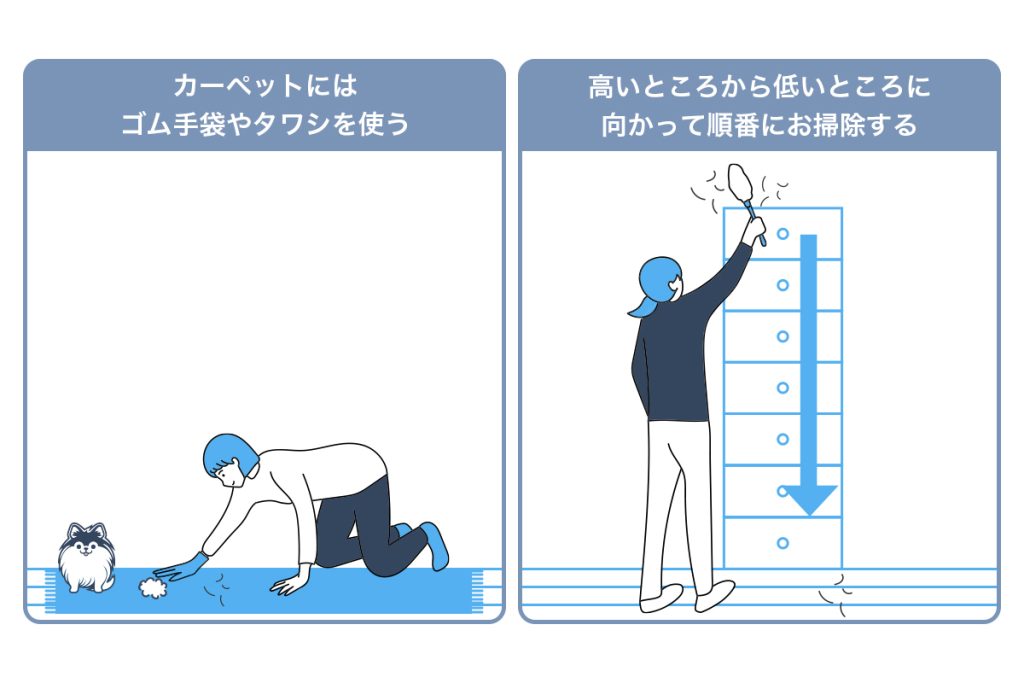 カーペットには
ゴム手袋やタワシを使う

高いところから低いところに
向かって順番にお掃除する