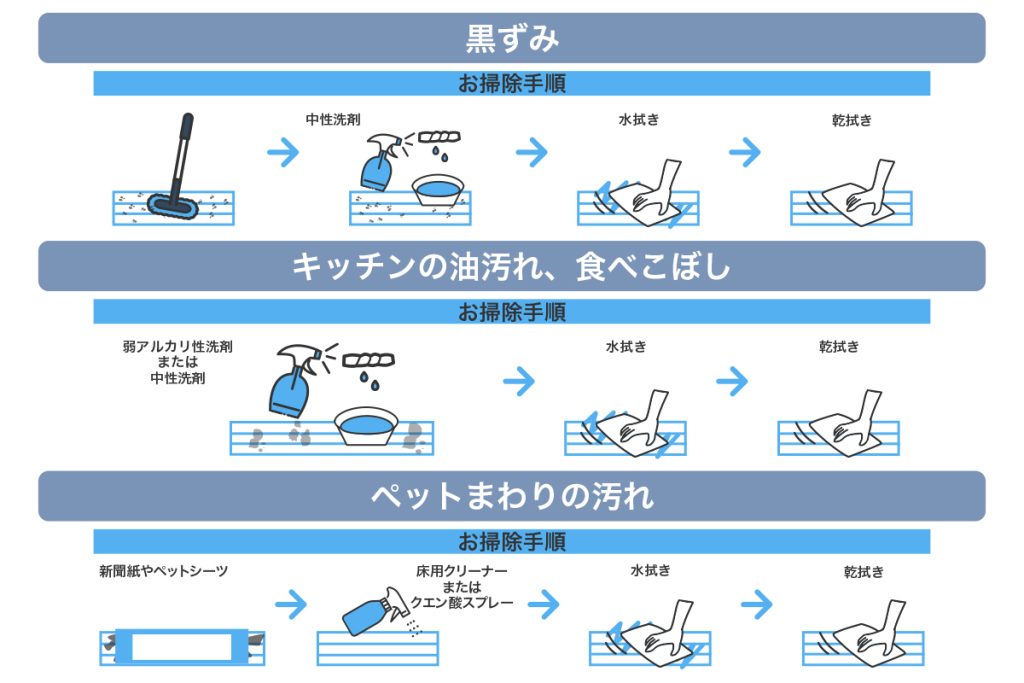 黒ずみ

お掃除手順

中性洗剤

水拭き

乾拭き

キッチンの油汚れ、食べこぼし

お掃除手順

弱アルカリ性洗剤
または
中性洗剤

水拭き

乾拭き

ペットまわりの汚れ

お掃除手順

新聞紙やペットシーツ

床用クリーナー
または
クエン酸スプレー

水拭き

乾拭き