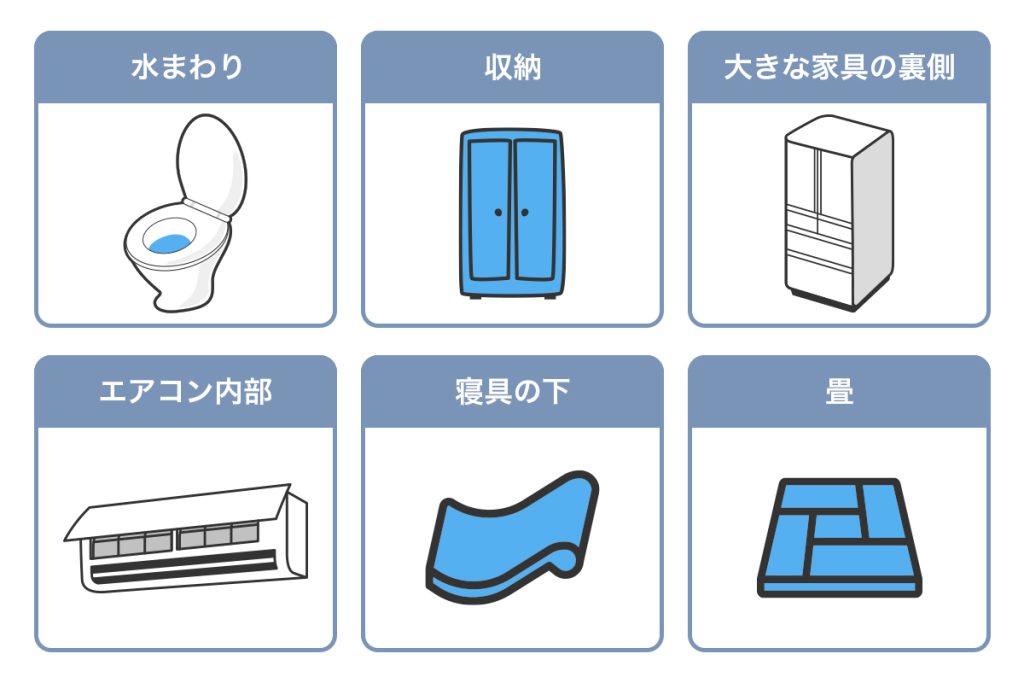 水まわり

収納

大きな家具の裏側

エアコン内部

寝具の下

畳