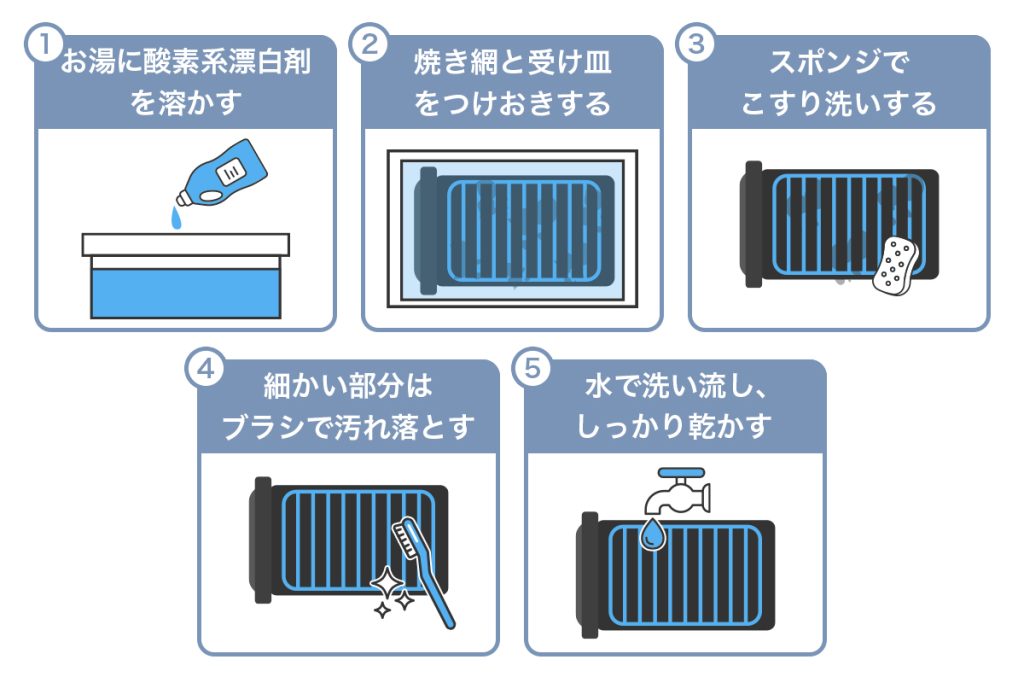 1
お湯に酸素系漂白剤を溶かす

2
焼き網と受け皿をつけおきする

3
スポンジでこすり洗いする

4
細かい部分はブラシで汚れ落とす

5
水で洗い流し、しっかり乾かす