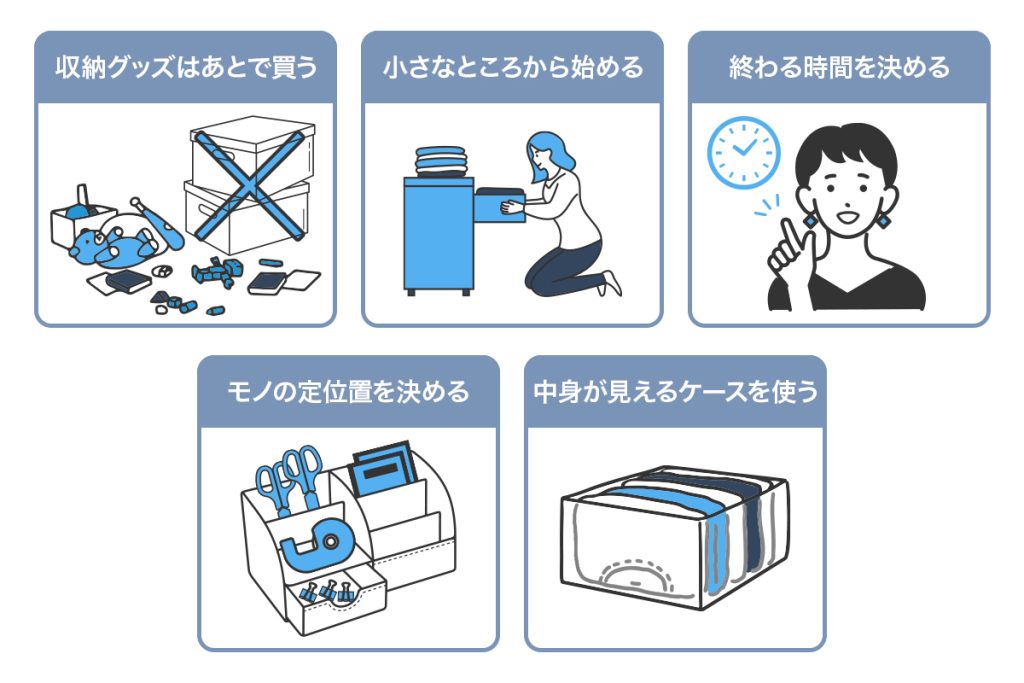 収納グッズはあとで買う

小さなところから始める

終わる時間を決める

モノの定位置を決める

中身が見えるケースを使う