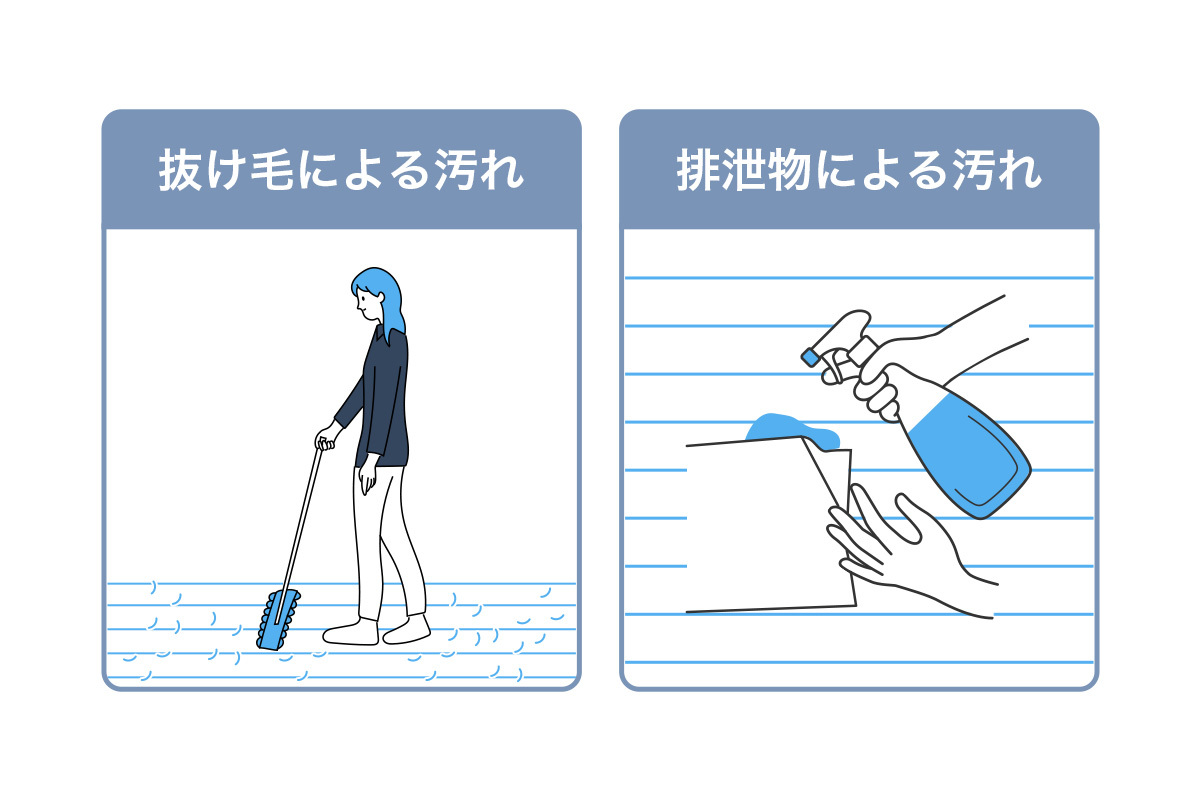 抜け毛による汚れ

排泄物による汚れ