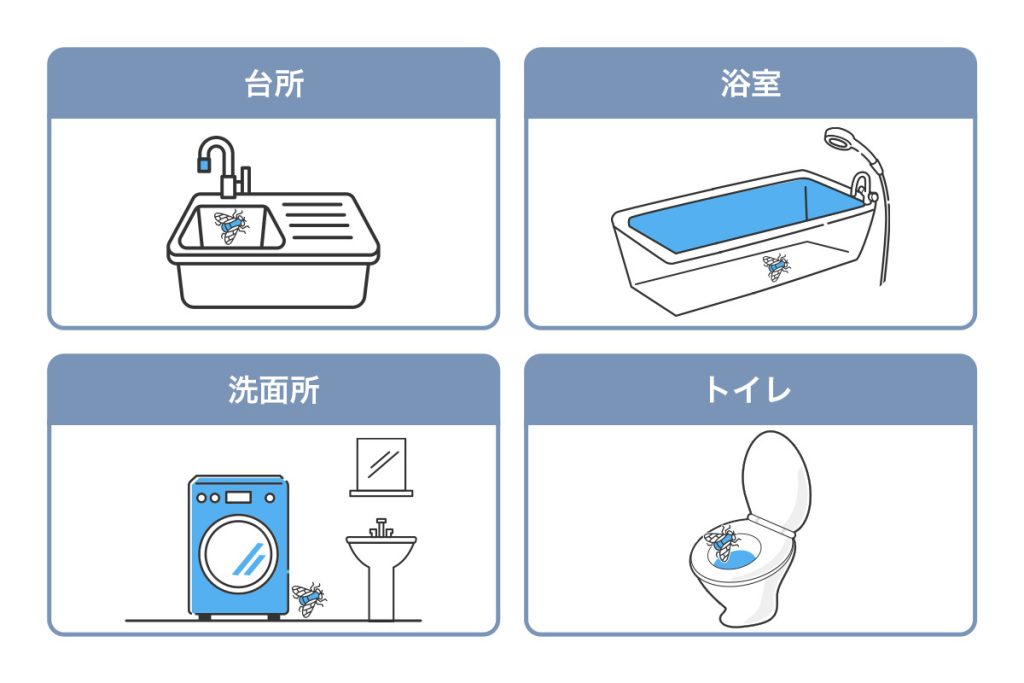 台所

浴室

洗面所

トイレ