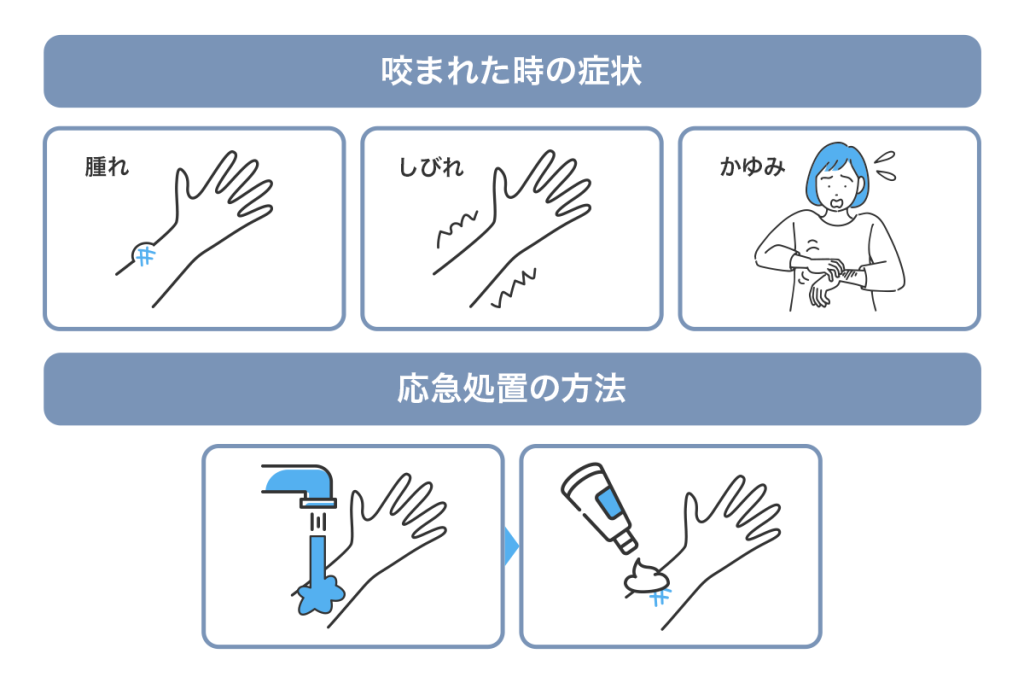 咬まれた時の症状

腫れ

しびれ

かゆみ

応急処置の方法