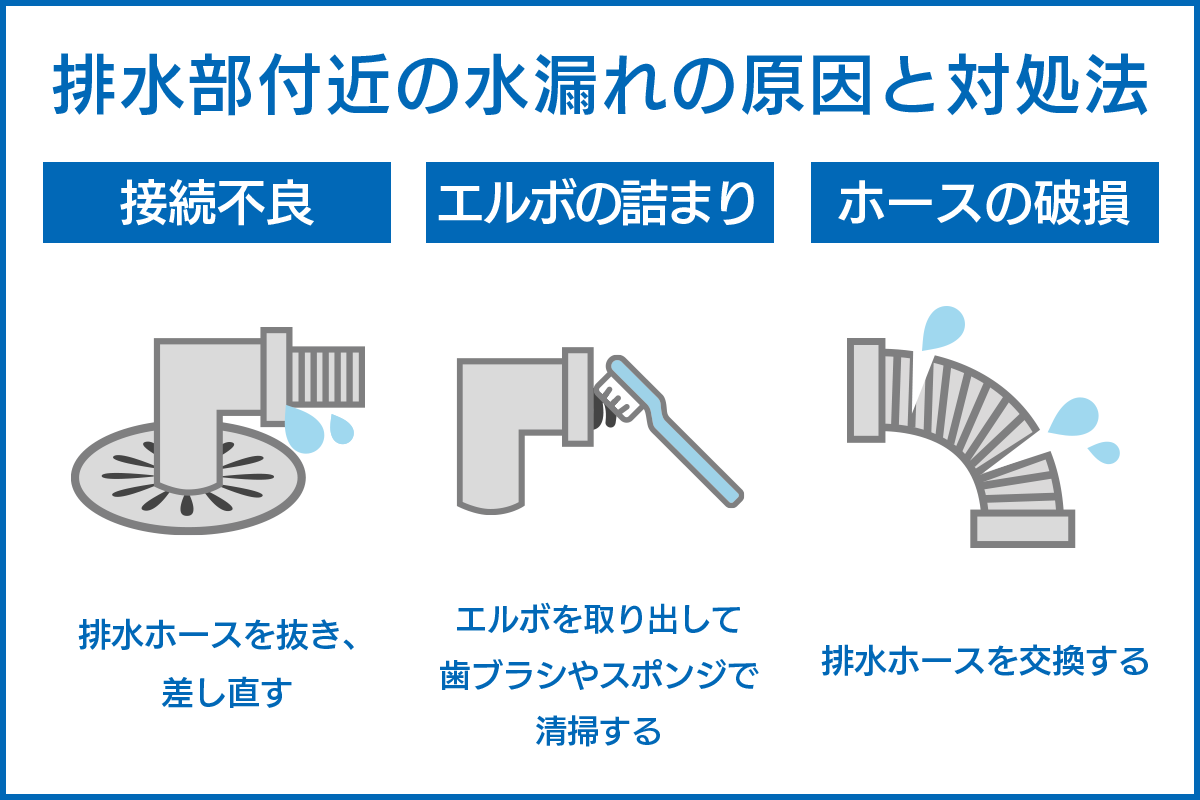 排水部付近の水漏れの原因と対処法

接続不良

排水ホースを抜き、差し直す

エルボの詰まり

エルボを取り出して歯ブラシやスポンジで清掃する

ホースの破損

排水ホースを交換する