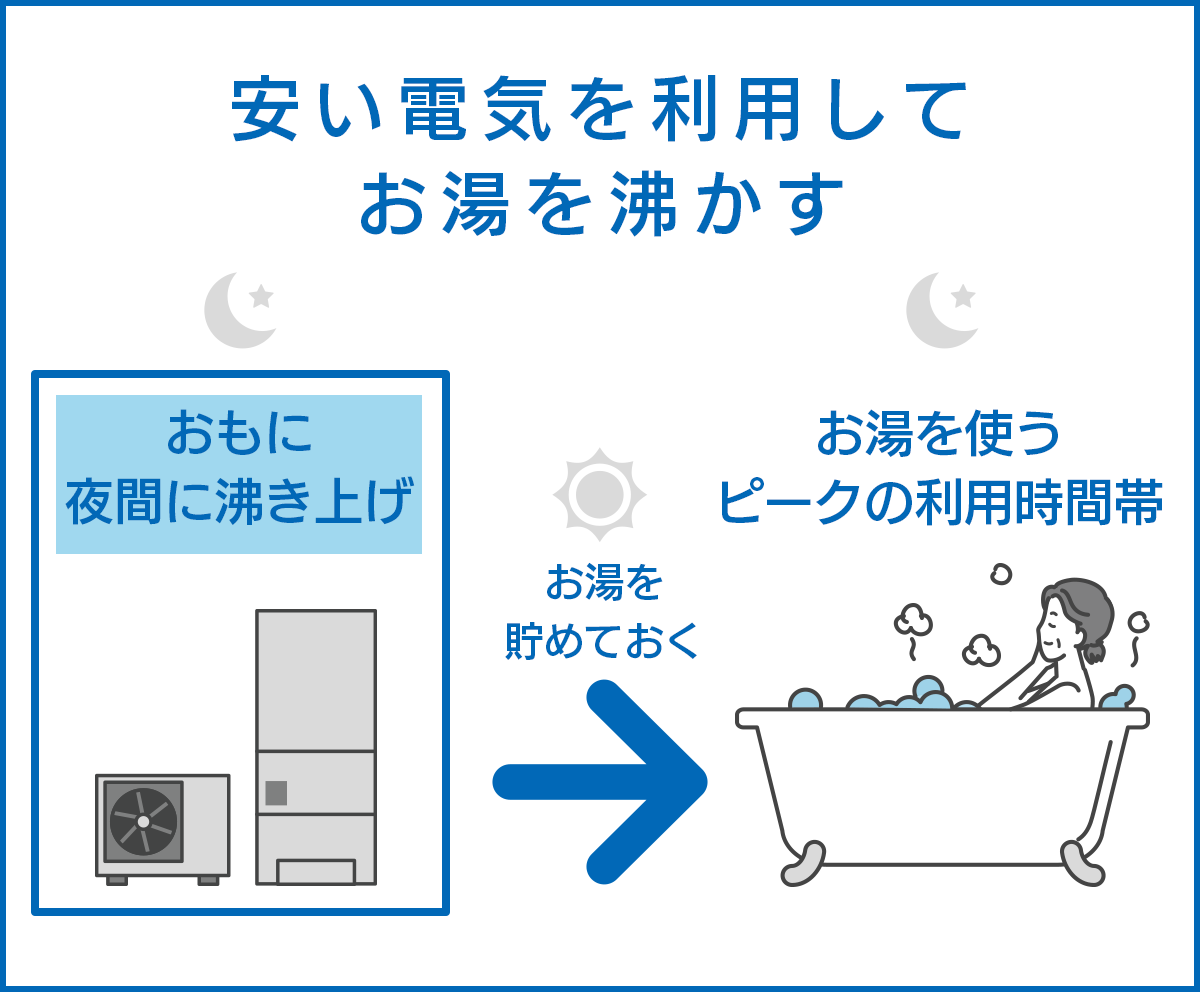 安い電気を利用して
お湯を沸かす

おもに
夜間に沸き上げ

お湯を
貯めておく

お湯を使う
ピークの利用時間帯